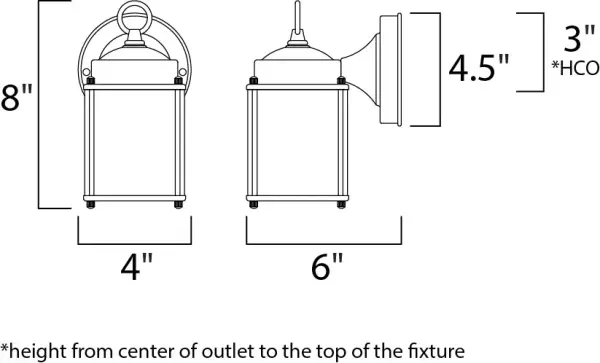 8"

4.5"

3"
*HCO

4"

6"

*height from center of outlet to the top of the fixture