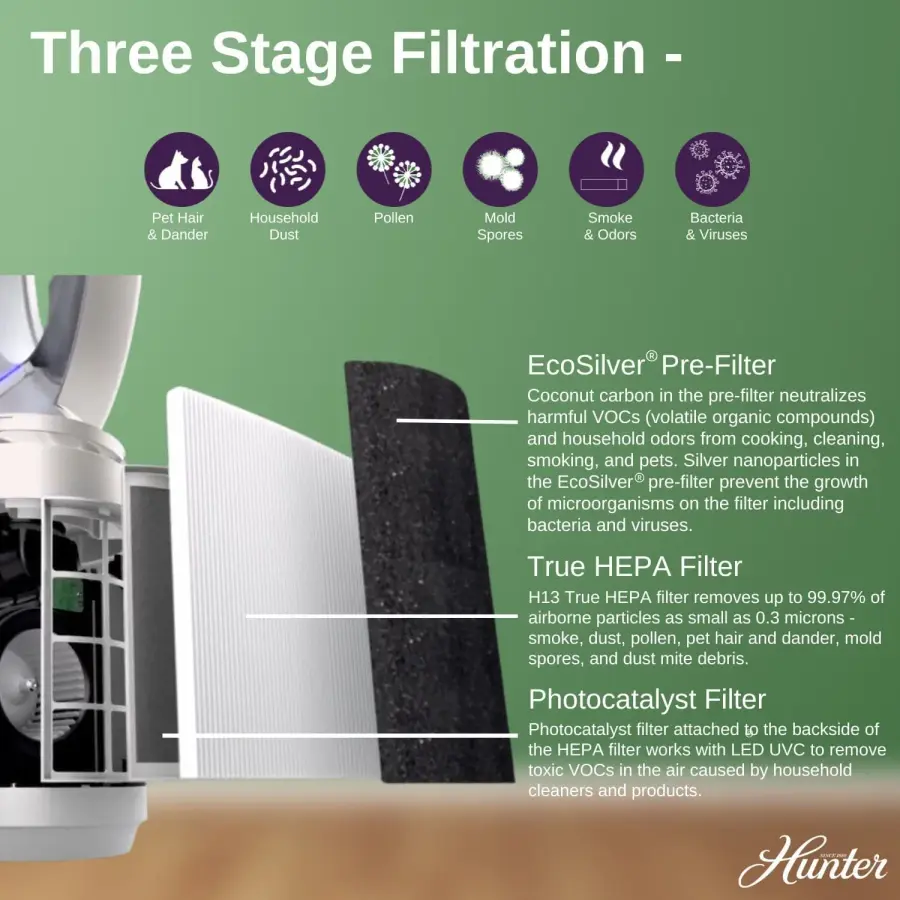 Three Stage Filtration -

Pet Hair & Dander

Household Dust

Pollen

Mold Spores

Smoke & Odors

Bacteria & Viruses

EcoSilver® Pre-Filter

Coconut carbon in the pre-filter neutralizes harmful VOCs (volatile organic compounds) and household odors from cooking, cleaning, smoking, and pets. Silver nanoparticles in the EcoSilver® pre-filter prevent the growth of microorganisms on the filter including bacteria and viruses.

True HEPA Filter

H13 True HEPA filter removes up to 99.97% of airborne particles as small as 0.3 microns - smoke, dust, pollen, pet hair and dander, mold spores, and dust mite debris.

Photocatalyst Filter

Photocatalyst filter attached to the backside of the HEPA filter works with LED UVC to remove toxic VOCs in the air caused by household cleaners and products.

SINCE 1886
Hunter