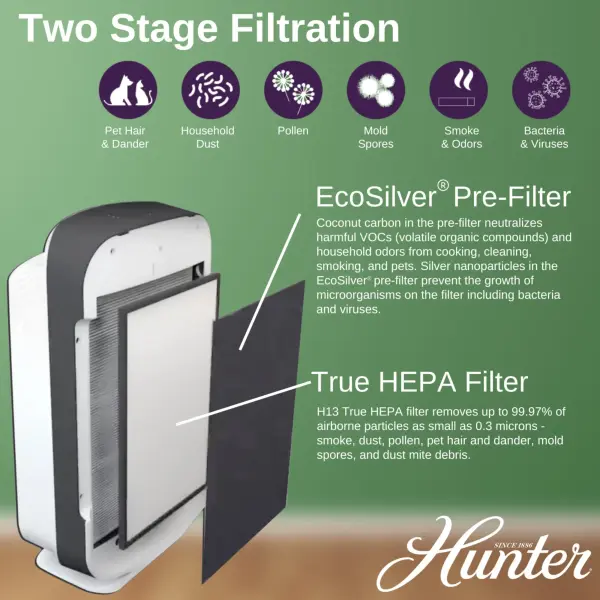 Two Stage Filtration

Pet Hair & Dander

Household Dust

Pollen

Mold Spores

Smoke & Odors

Bacteria & Viruses

EcoSilver® Pre-Filter

Coconut carbon in the pre-filter neutralizes harmful VOCs (volatile organic compounds) and household odors from cooking, cleaning, smoking, and pets. Silver nanoparticles in the EcoSilver® pre-filter prevent the growth of microorganisms on the filter including bacteria and viruses.

True HEPA Filter

H13 True HEPA filter removes up to 99.97% of airborne particles as small as 0.3 microns - smoke, dust, pollen, pet hair and dander, mold spores, and dust mite debris.

SINCE 1886
Hunter