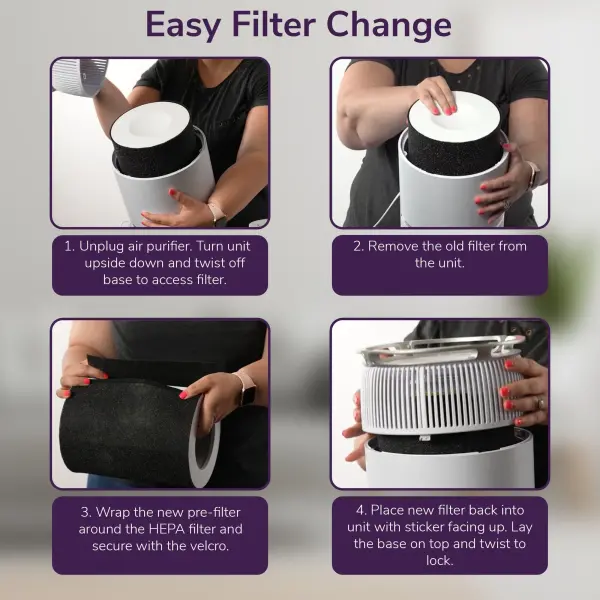 Easy Filter Change

1. Unplug air purifier. Turn unit upside down and twist off base to access filter.

2. Remove the old filter from the unit.

3. Wrap the new pre-filter around the HEPA filter and secure with the velcro.

4. Place new filter back into unit with sticker facing up. Lay the base on top and twist to lock.